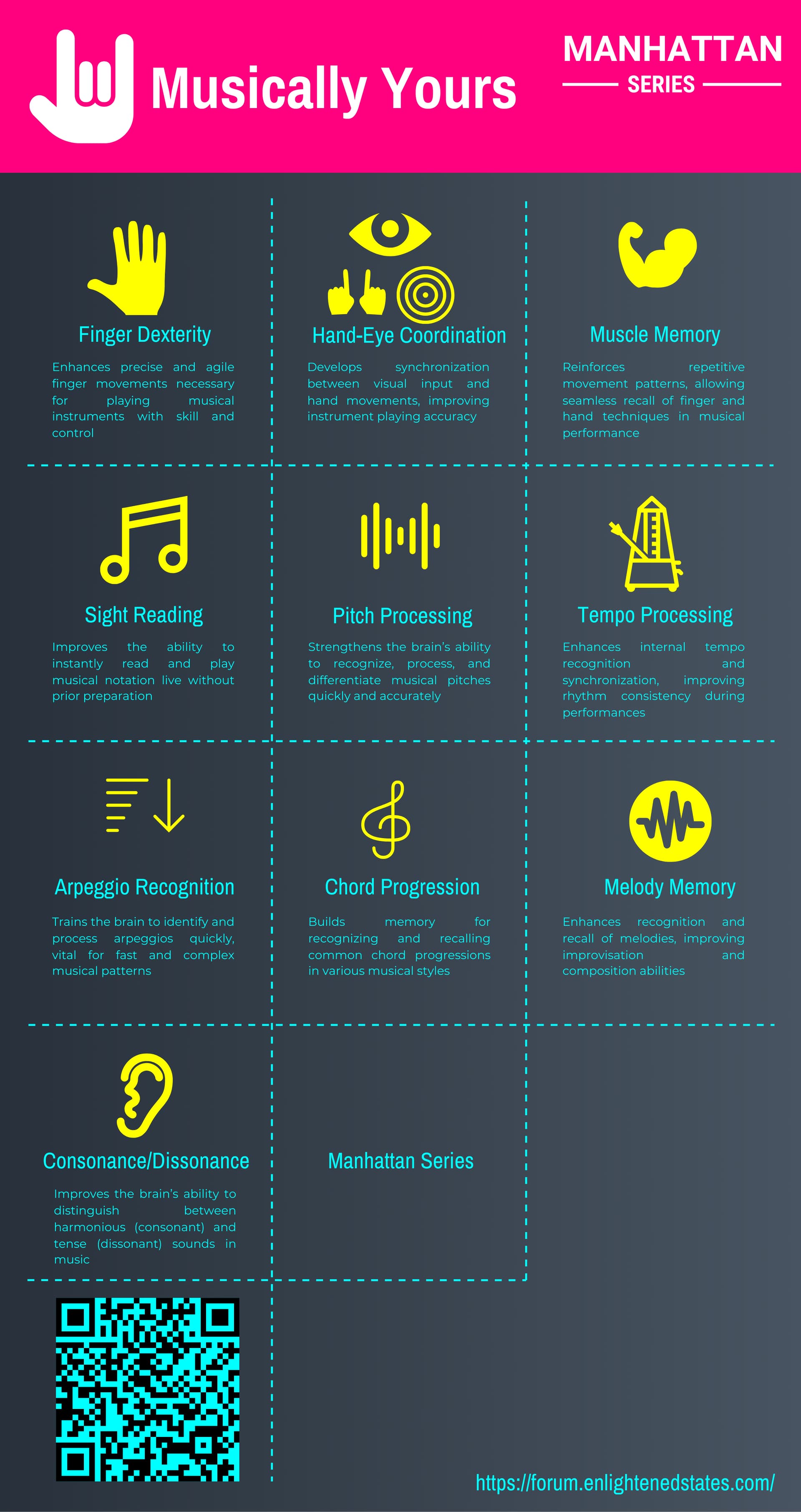 Musically Yours

MANHATTAN
SERIES

Finger Dexterity

Enhances precise and agile finger movements necessary for playing musical instruments with skill and control

Hand-Eye Coordination

Develops synchronization between visual input and hand movements, improving instrument playing accuracy

Muscle Memory

Reinforces repetitive movement patterns, allowing seamless recall of finger and hand techniques in musical performance

Sight Reading

Improves the ability to instantly read and play musical notation live without prior preparation

Pitch Processing

Strengthens the brain's ability to recognize, process, and differentiate musical pitches quickly and accurately

Tempo Processing

Enhances internal tempo recognition and synchronization, improving rhythm consistency during performances

Arpeggio Recognition

Trains the brain to identify and process arpeggios quickly, vital for fast and complex musical patterns

Chord Progression

Builds memory for recognizing and recalling common chord progressions in various musical styles

Melody Memory

Enhances recognition and recall of melodies, improving improvisation and composition abilities

Consonance/Dissonance

Improves the brain's ability to distinguish between harmonious (consonant) and tense (dissonant) sounds in music

Manhattan Series

https://forum.enlightenedstates.com/