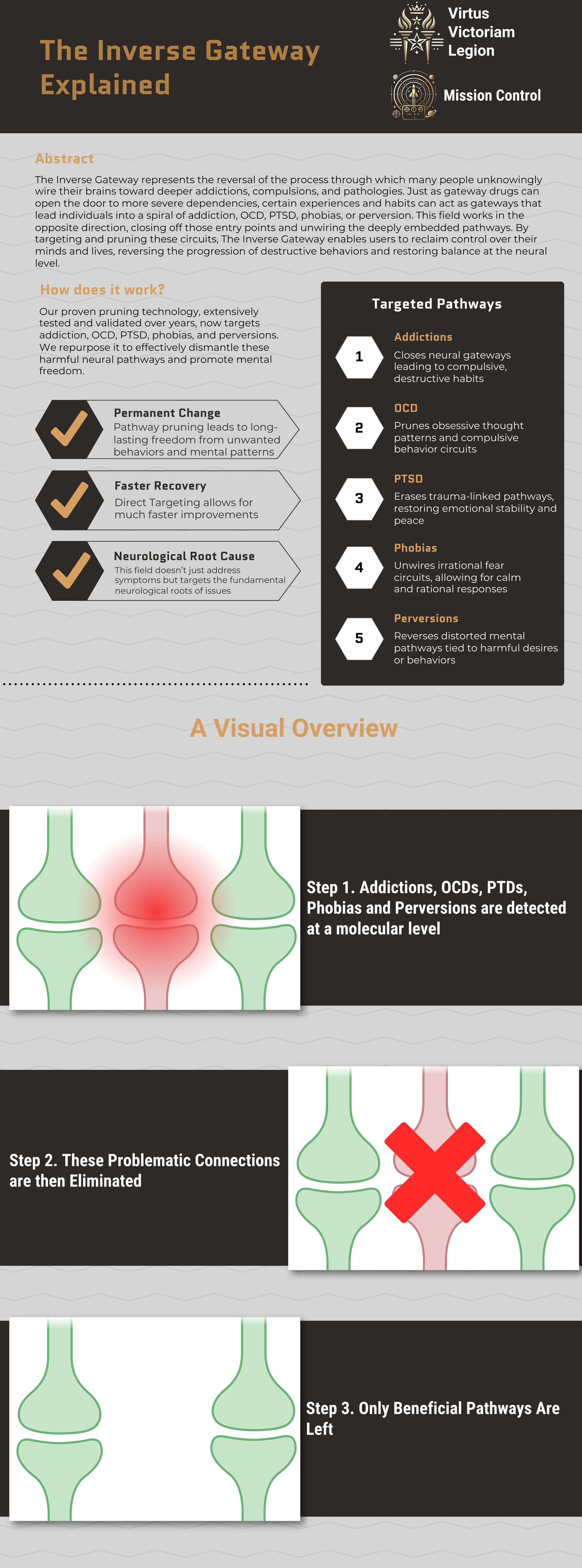 The Inverse Gateway Explained

Virtus Victoriam Legion

Mission Control

Abstract

The Inverse Gateway represents the reversal of the process through which many people unknowingly wire their brains toward deeper addictions, compulsions, and pathologies. Just as gateway drugs can open the door to more severe dependencies, certain experiences and habits can act as gateways that lead individuals into a spiral of addiction, OCD, PTSD, phobias, or perversion. This field works in the opposite direction, closing off those entry points and unwiring the deeply embedded pathways. By targeting and pruning these circuits, The Inverse Gateway enables users to reclaim control over their minds and lives, reversing the progression of destructive behaviors and restoring balance at the neural level.

How does it work?

Our proven pruning technology, extensively tested and validated over years, now targets addiction, OCD, PTSD, phobias, and perversions. We repurpose it to effectively dismantle these harmful neural pathways and promote mental freedom.

Permanent Change
Pathway pruning leads to long-lasting freedom from unwanted behaviors and mental patterns

Faster Recovery
Direct Targeting allows for much faster improvements

Neurological Root Cause
This field doesn't just address symptoms but targets the fundamental neurological roots of issues

Targeted Pathways

1
Addictions
Closes neural gateways leading to compulsive, destructive habits

2
OCD
Prunes obsessive thought patterns and compulsive behavior circuits

3
PTSD
Erases trauma-linked pathways, restoring emotional stability and peace

4
Phobias
Unwires irrational fear circuits, allowing for calm and rational responses

5
Perversions
Reverses distorted mental pathways tied to harmful desires or behaviors

A Visual Overview

Step 1. Addictions, OCDs, PTDs, Phobias and Perversions are detected at a molecular level

Step 2. These Problematic Connections are then Eliminated

Step 3. Only Beneficial Pathways Are Left