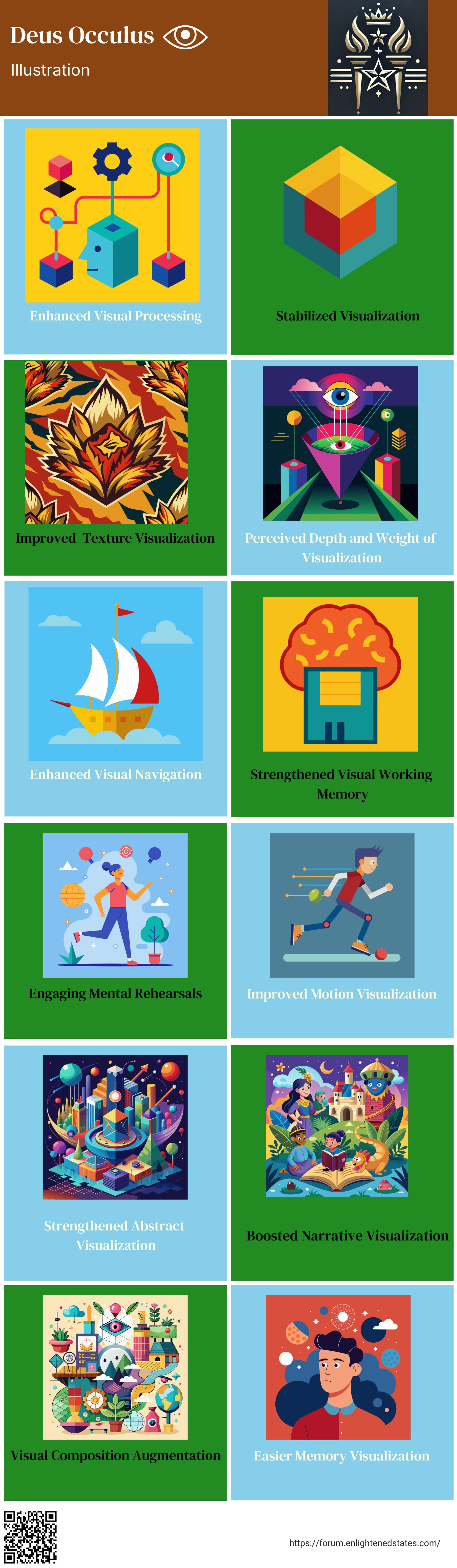 Deus Occulus

Illustration

Enhanced Visual Processing

Stabilized Visualization

Improved Texture Visualization

Perceived Depth and Weight of Visualization

Enhanced Visual Navigation

Strengthened Visual Working Memory

Engaging Mental Rehearsals

Improved Motion Visualization

Strengthened Abstract Visualization

Boosted Narrative Visualization

Visual Composition Augmentation

Easier Memory Visualization

https://forum.enlightenedstates.com/