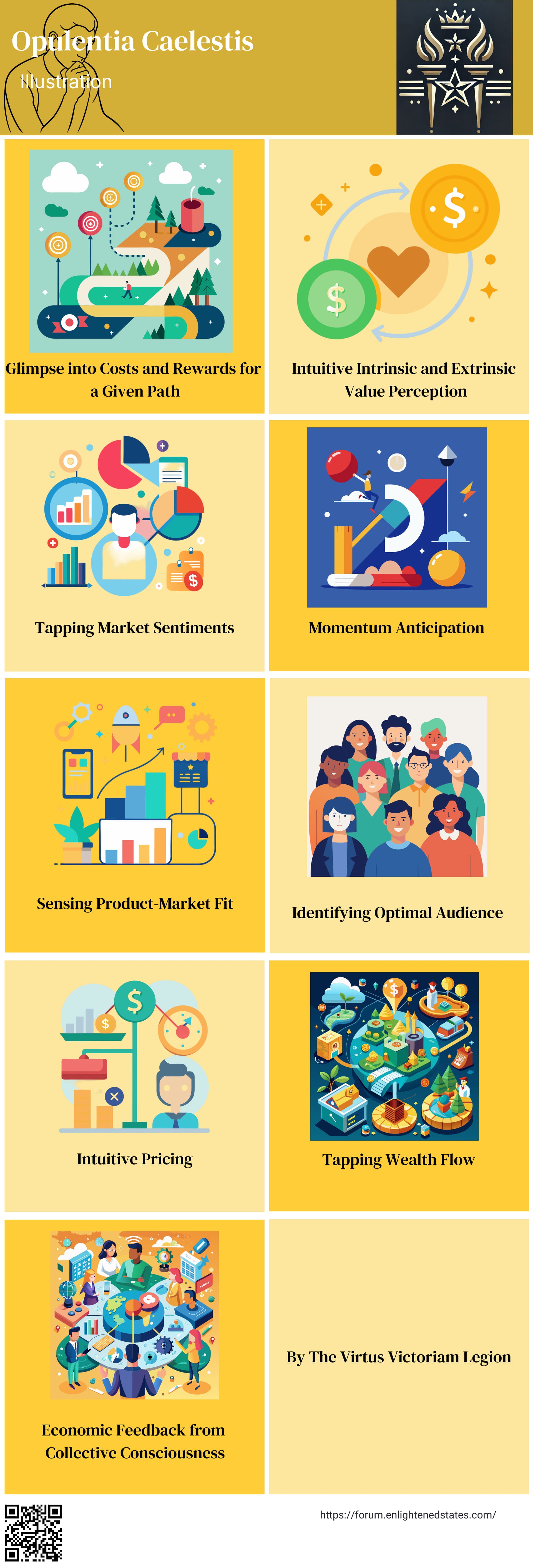 Opulentia Caelestis
Illustration

Glimpse into Costs and Rewards for a Given Path

Intuitive Intrinsic and Extrinsic Value Perception

Tapping Market Sentiments

Momentum Anticipation

Sensing Product-Market Fit

Identifying Optimal Audience

Intuitive Pricing

Tapping Wealth Flow

Economic Feedback from Collective Consciousness

By The Virtus Victoriam Legion

https://forum.enlightenedstates.com/