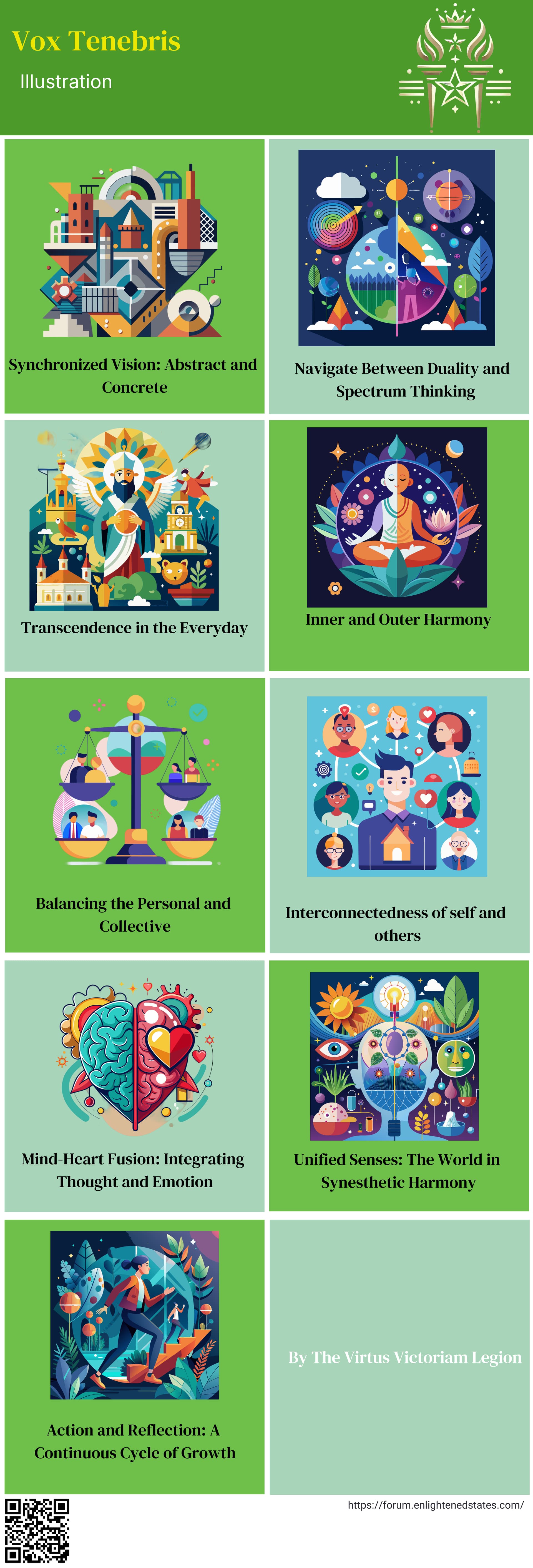 Vox Tenebris

Illustration

Synchronized Vision: Abstract and Concrete

Navigate Between Duality and Spectrum Thinking

Transcendence in the Everyday

Inner and Outer Harmony

Balancing the Personal and Collective

Interconnectedness of self and others

Mind-Heart Fusion: Integrating Thought and Emotion

Unified Senses: The World in Synesthetic Harmony

Action and Reflection: A Continuous Cycle of Growth

By The Virtus Victoriam Legion

https://forum.enlightenedstates.com/