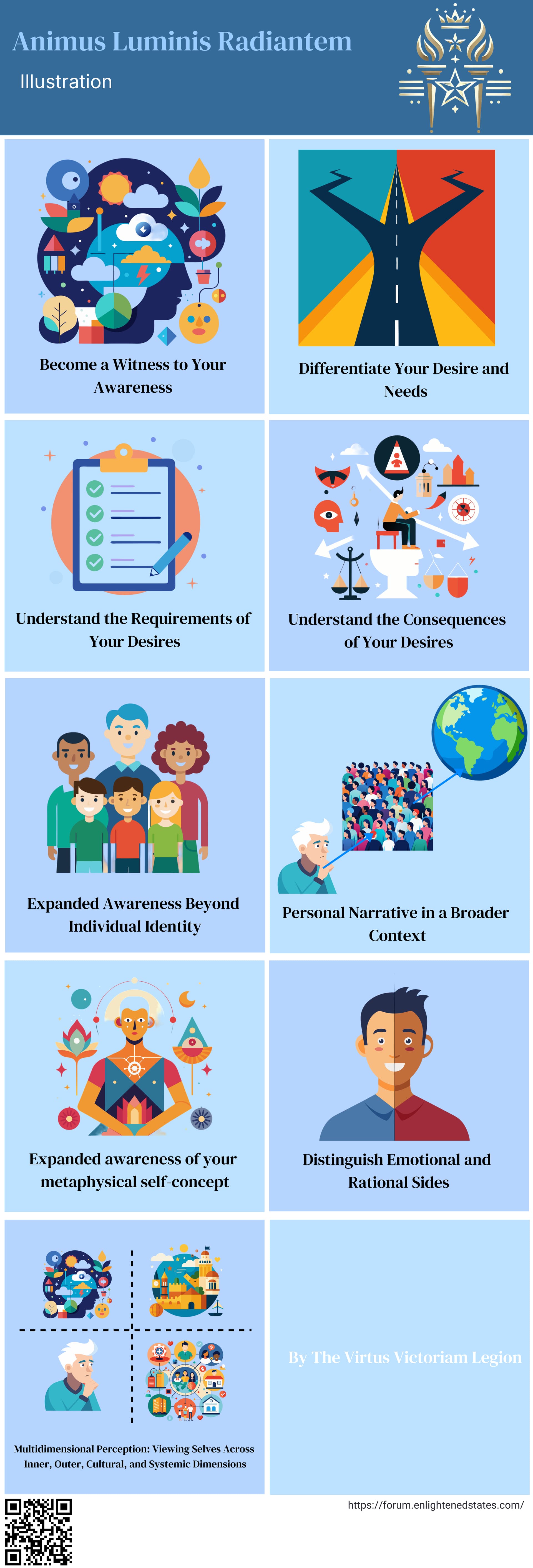 Animus Luminis Radiantem

Illustration

Become a Witness to Your Awareness

Differentiate Your Desire and Needs

Understand the Requirements of Your Desires

Understand the Consequences of Your Desires

Expanded Awareness Beyond Individual Identity

Personal Narrative in a Broader Context

Expanded awareness of your metaphysical self-concept

Distinguish Emotional and Rational Sides

Multidimensional Perception: Viewing Selves Across Inner, Outer, Cultural, and Systemic Dimensions

By The Virtus Victoriam Legion

https://forum.enlightenedstates.com/