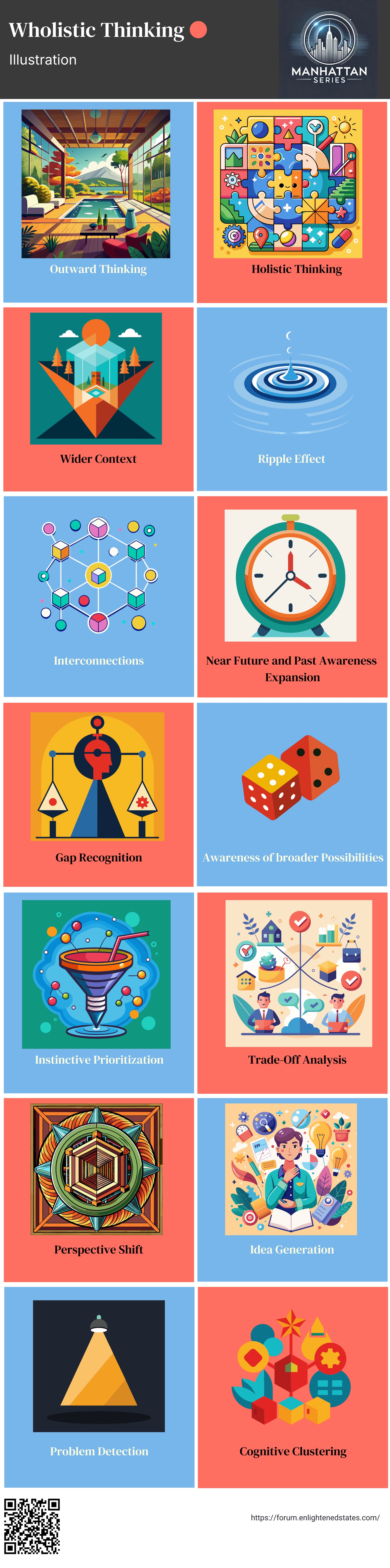 Wholistic Thinking

Illustration

MANHATTAN SERIES

Outward Thinking

Holistic Thinking

Wider Context

Ripple Effect

Interconnections

Near Future and Past Awareness Expansion

Gap Recognition

Awareness of broader Possibilities

Instinctive Prioritization

Trade-Off Analysis

Perspective Shift

Idea Generation

Problem Detection

Cognitive Clustering

https://forum.enlightenedstates.com/