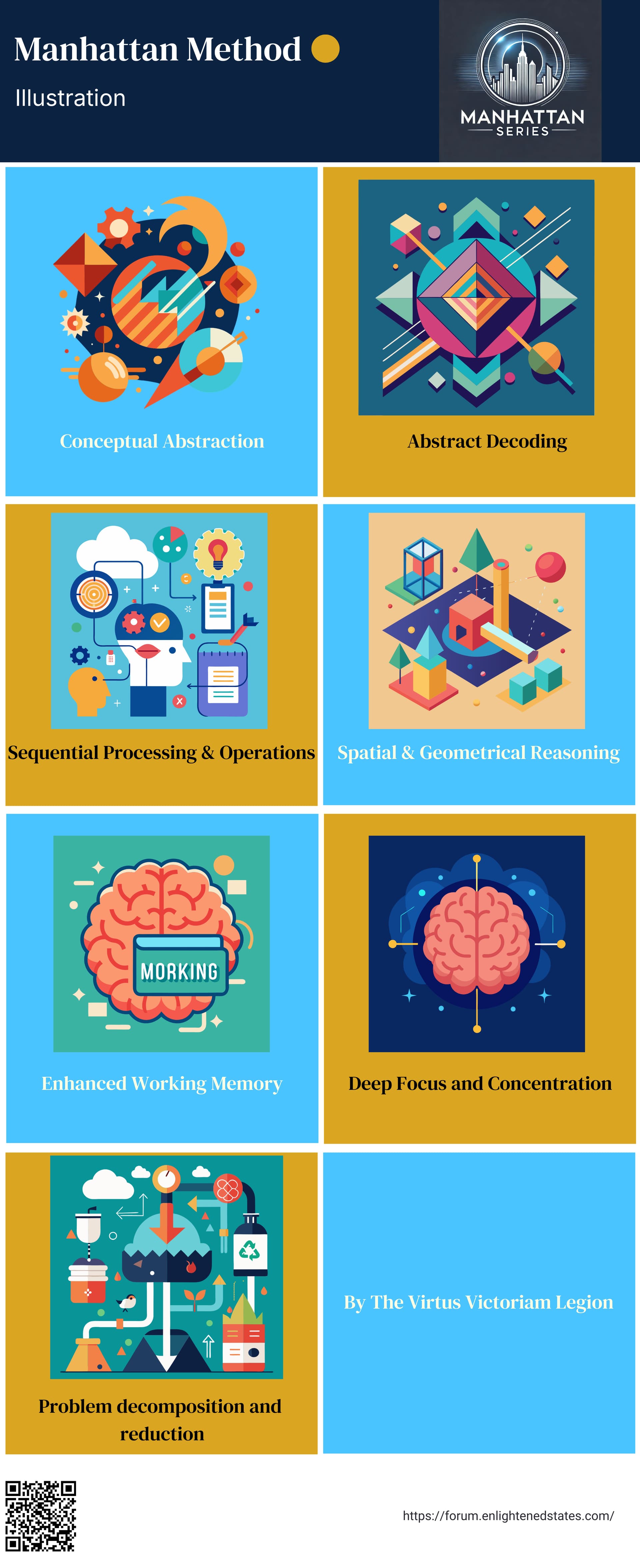 Manhattan Method

Illustration

MANHATTAN
SERIES

Conceptual Abstraction

Abstract Decoding

Sequential Processing & Operations

Spatial & Geometrical Reasoning

MORKING

Enhanced Working Memory

Deep Focus and Concentration

Problem decomposition and reduction

By The Virtus Victoriam Legion

https://forum.enlightenedstates.com/